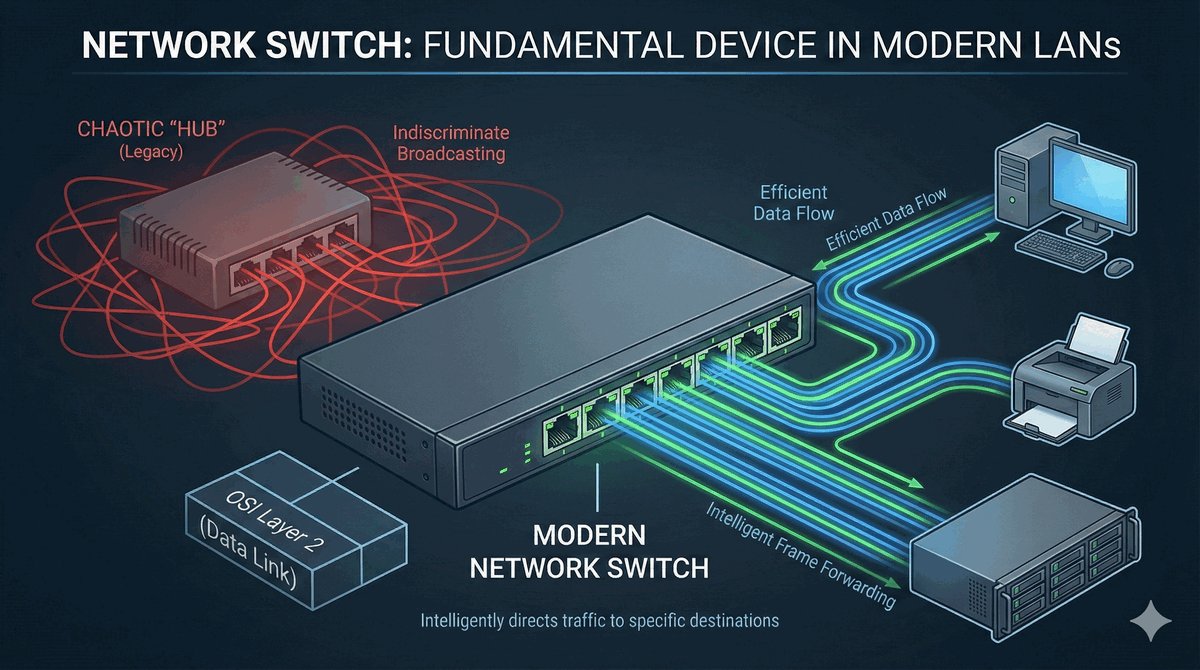 NETWORK SWITCH: FUNDAMENTAL DEVICE IN MODERN LANs

CHAOTIC "HUB" (Legacy)

Indiscriminate Broadcasting

Efficient Data Flow

Efficient Data Flow

OSI Layer 2 (Data Link)

MODERN NETWORK SWITCH

Intelligent Frame Forwarding

Intelligently directs traffic to specific destinations